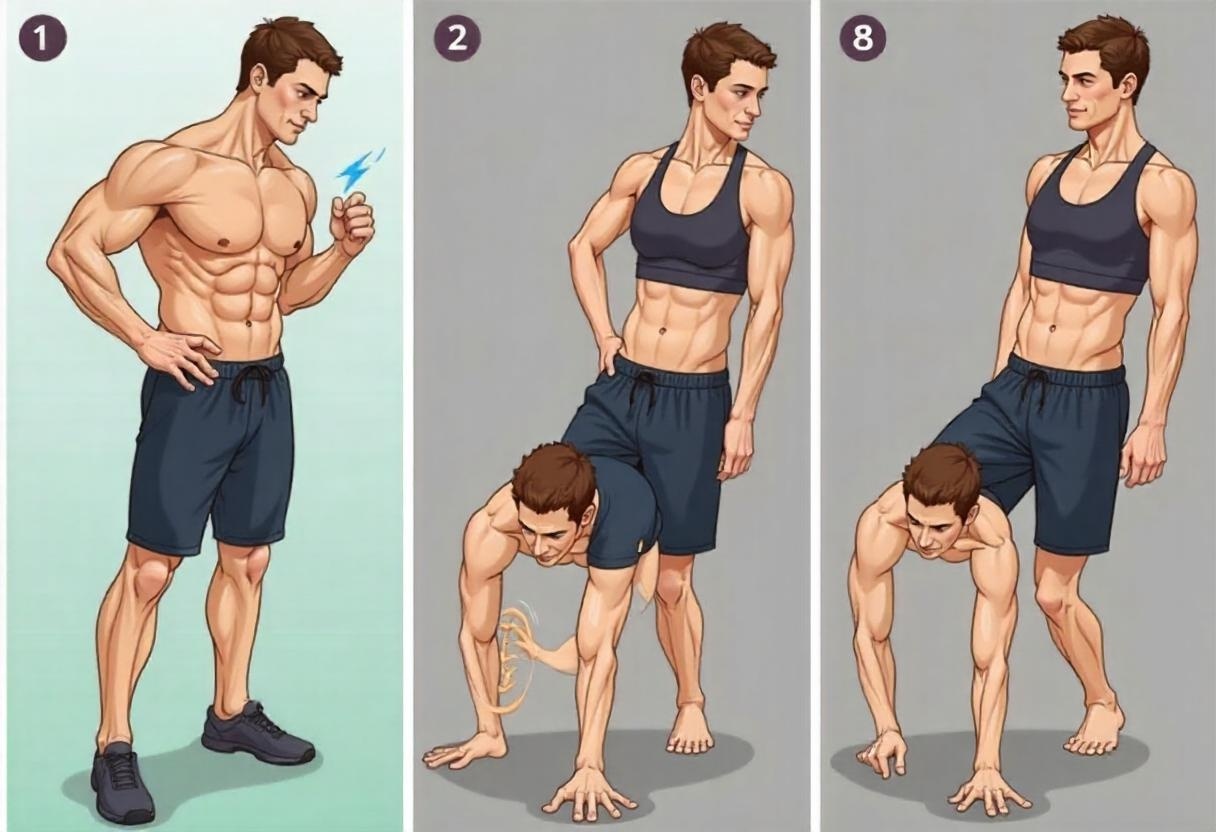 1

2

8